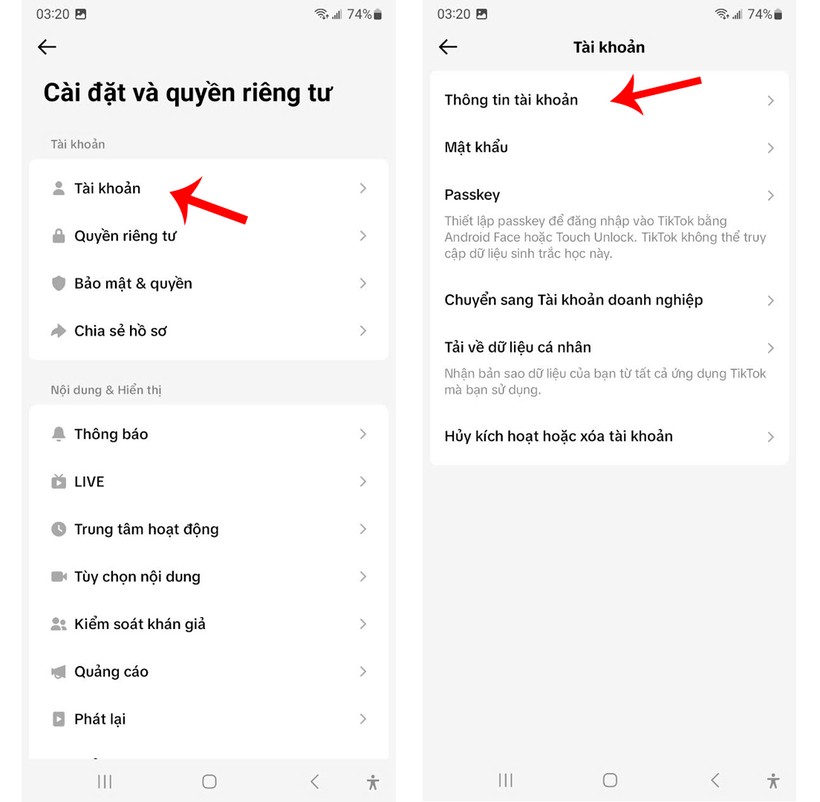 03:20 74%

Cài đặt và quyền riêng tư

Tài khoản

Tài khoản

Quyền riêng tư

Bảo mật & quyền

Chia sẻ hồ sơ

Nội dung & Hiển thị

Thông báo

LIVE

Trung tâm hoạt động

Tùy chọn nội dung

Kiểm soát khán giả

Quảng cáo

Phát lại

03:20 74%

Tài khoản

Thông tin tài khoản

Mật khẩu

Passkey

Thiết lập passkey để đăng nhập vào TikTok bằng Android Face hoặc Touch Unlock. TikTok không thể truy cập dữ liệu sinh trắc học này.

Chuyển sang Tài khoản doanh nghiệp

Tải về dữ liệu cá nhân

Nhận bản sao dữ liệu của bạn từ tất cả ứng dụng TikTok mà bạn sử dụng.

Hủy kích hoạt hoặc xóa tài khoản