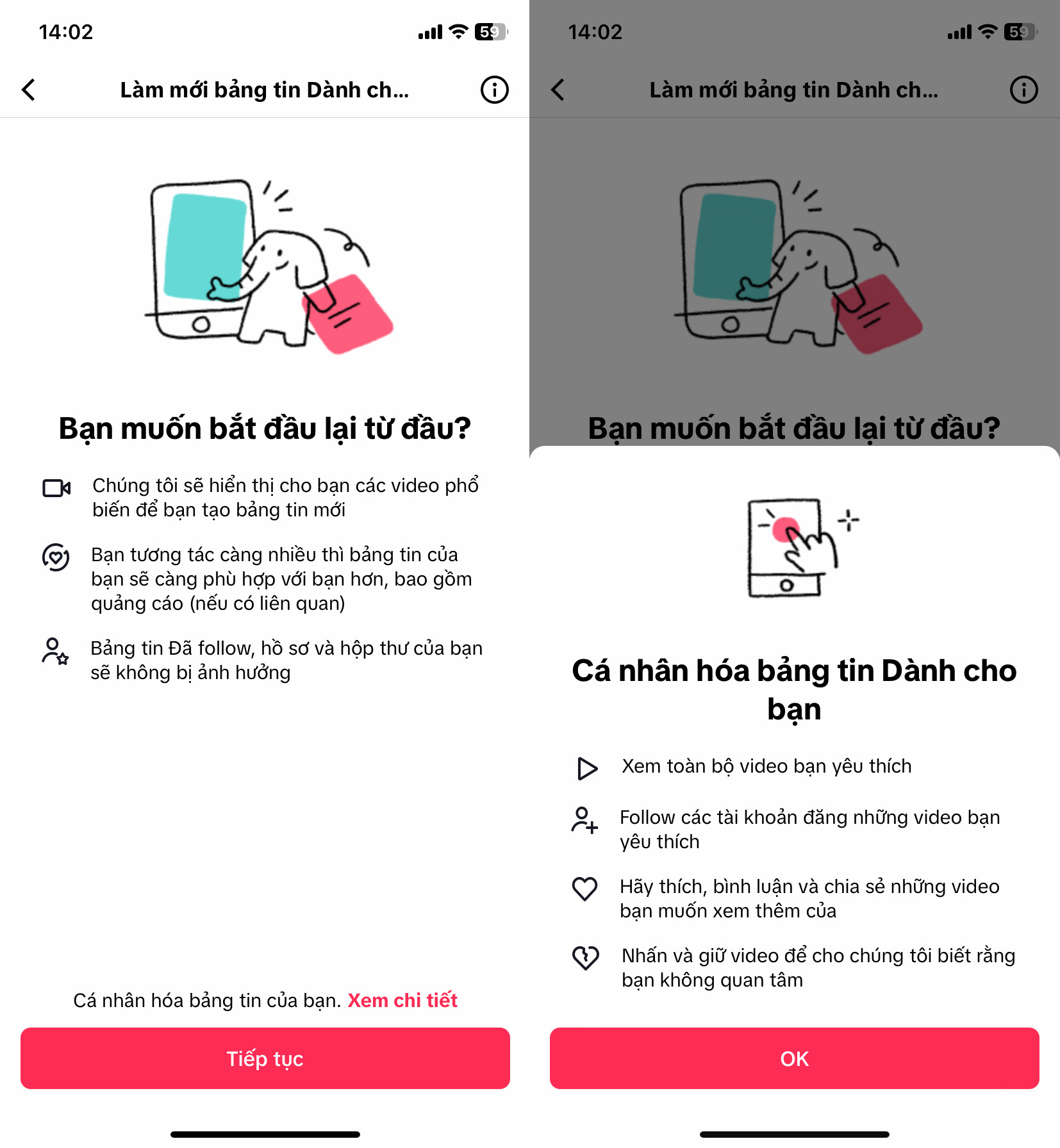 14:02

59

Làm mới bảng tin Dành ch...

Bạn muốn bắt đầu lại từ đầu?

Chúng tôi sẽ hiển thị cho bạn các video phổ biến để bạn tạo bảng tin mới

Bạn tương tác càng nhiều thì bảng tin của bạn sẽ càng phù hợp với bạn hơn, bao gồm quảng cáo (nếu có liên quan)

Bảng tin Đã follow, hồ sơ và hộp thư của bạn sẽ không bị ảnh hưởng

Cá nhân hóa bảng tin của bạn. Xem chi tiết

Tiếp tục

14:02

59

Làm mới bảng tin Dành ch...

Bạn muốn bắt đầu lại từ đầu?

Cá nhân hóa bảng tin Dành cho bạn

Xem toàn bộ video bạn yêu thích

Follow các tài khoản đăng những video bạn yêu thích

Hãy thích, bình luận và chia sẻ những video bạn muốn xem thêm của

Nhấn và giữ video để cho chúng tôi biết rằng bạn không quan tâm

OK